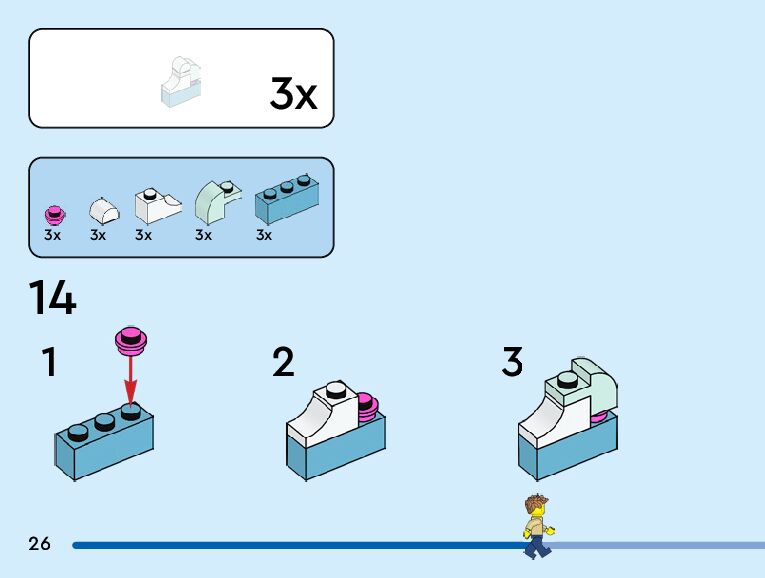 3x

3x
3x
3x
3x
3x

14

1

2

3

26