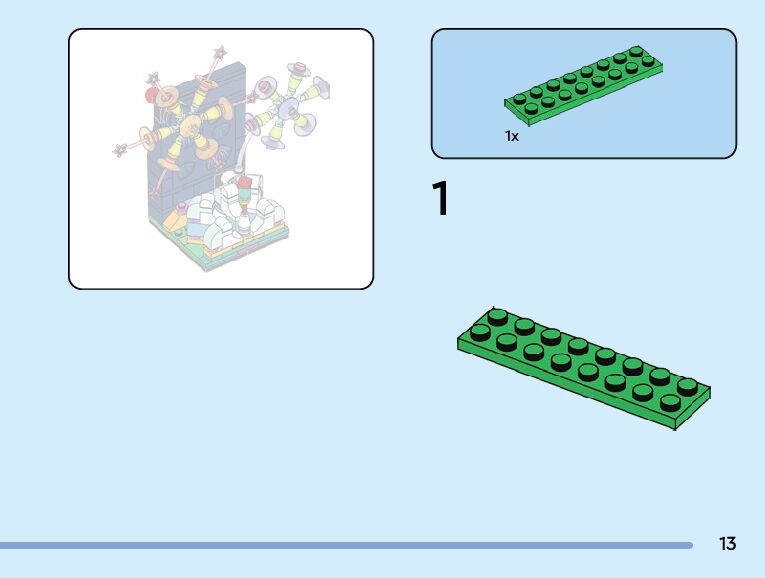 1x

1

13