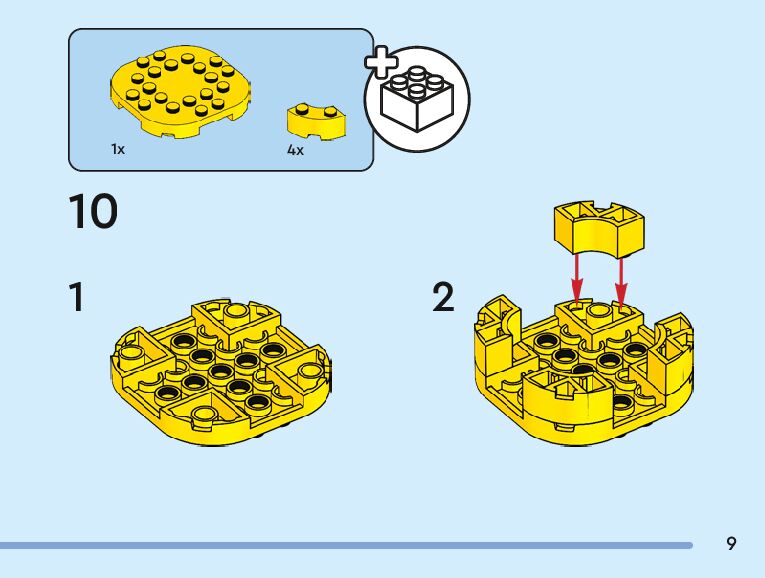 1x

4x

10

1

2

9