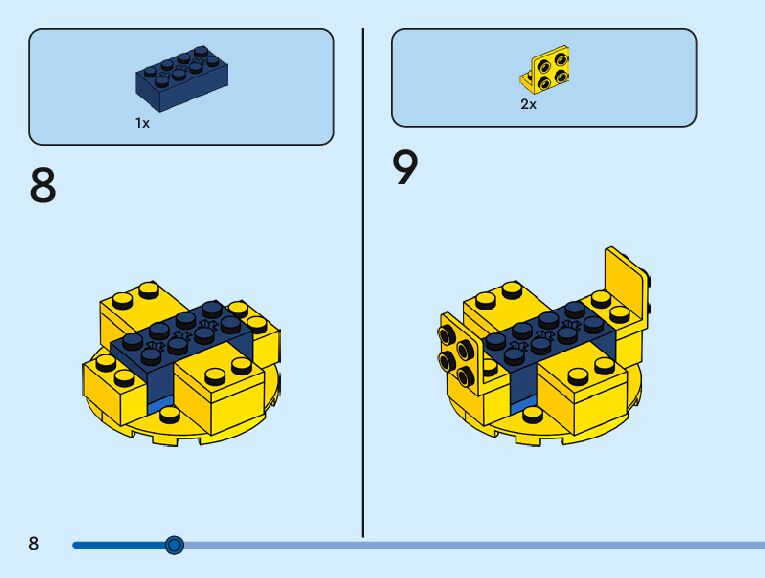 1x

8

2x

9

8