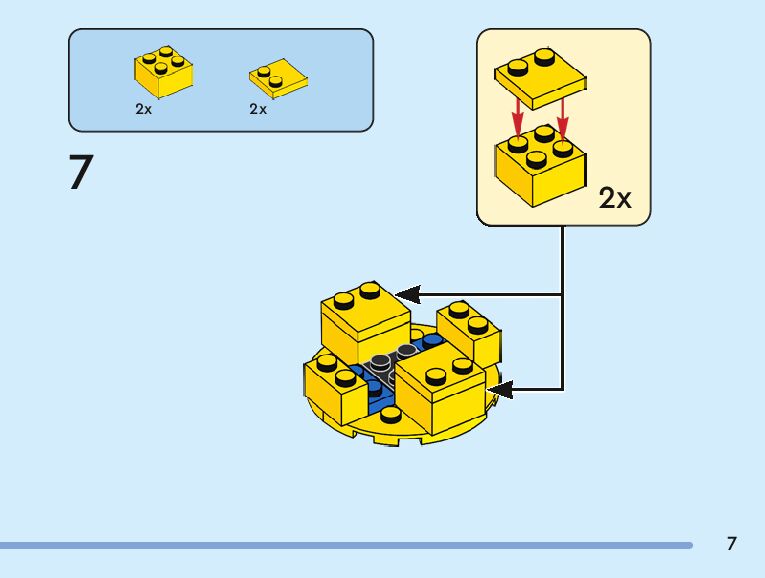 2x 2x

7

2x

7