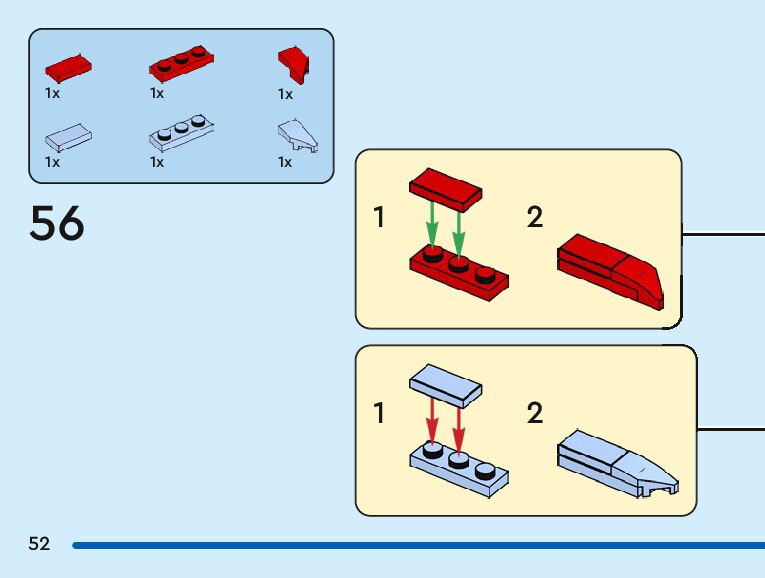 1x
1x
1x
1x
1x
1x

56

1
2

1
2

52