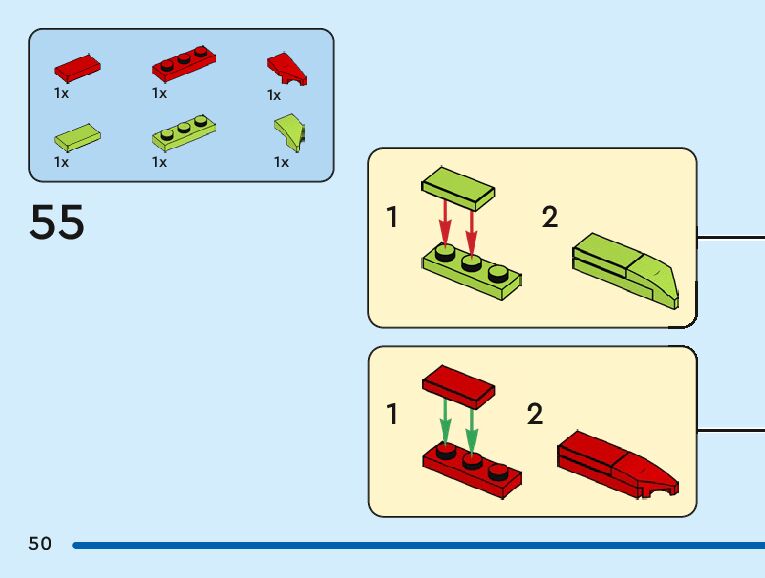 1x 1x 1x
1x 1x 1x

55

1 2

1 2

50