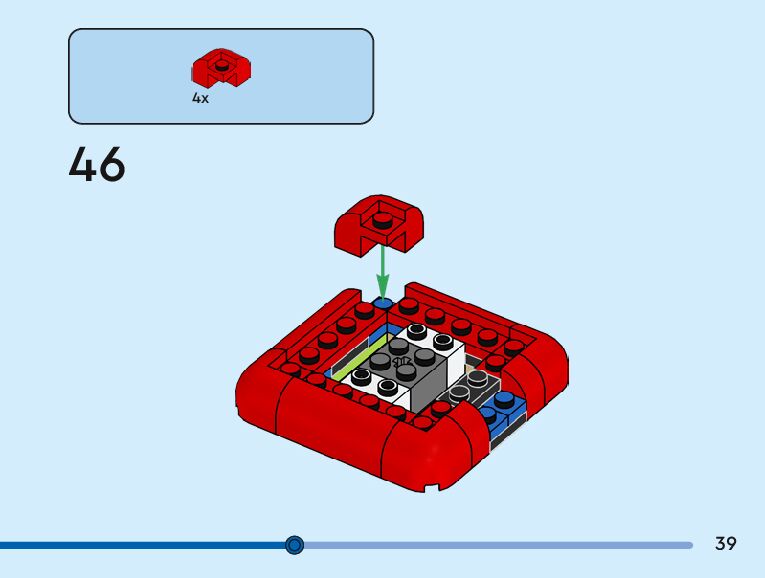 4x

46

39