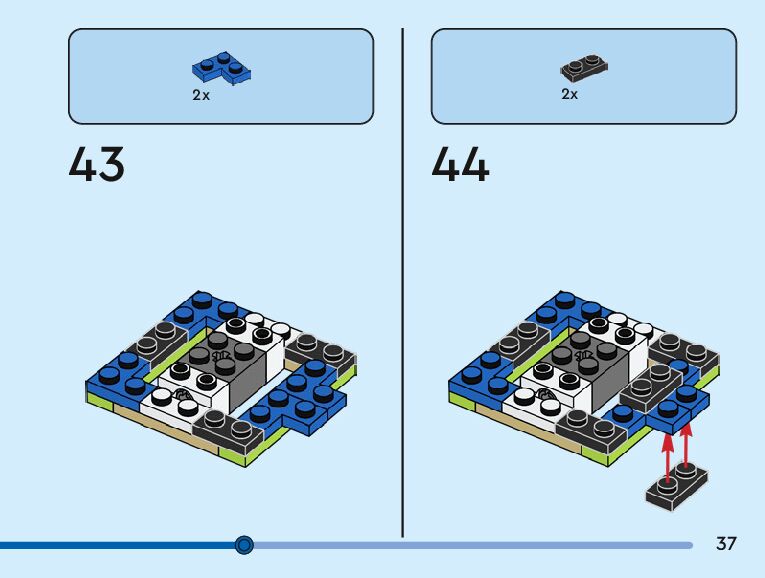 2x

43

2x

44

37