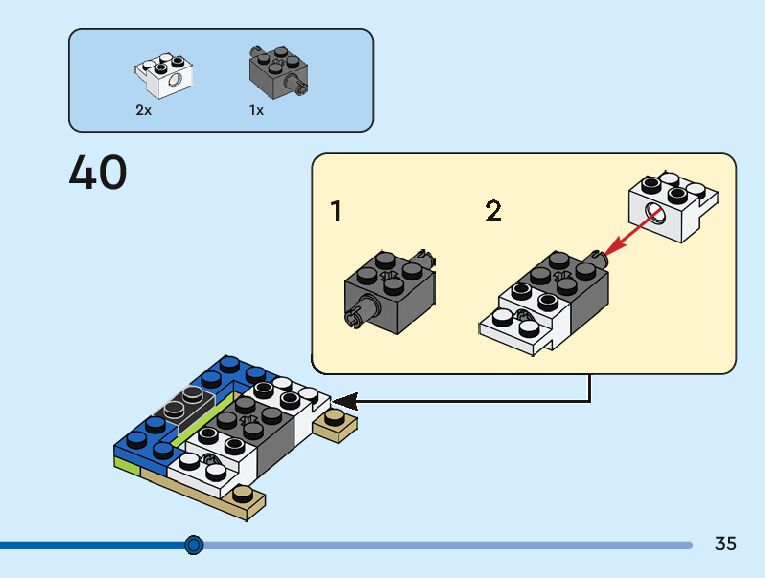 2x
1x

40

1

2

35