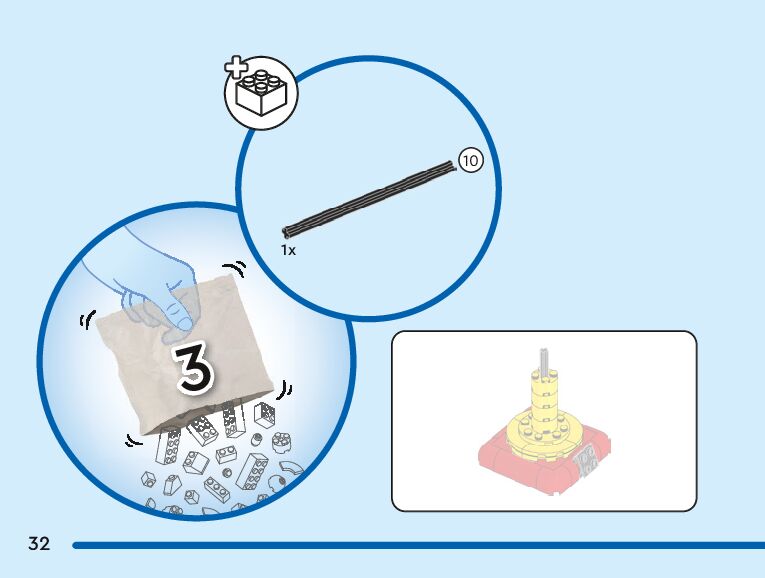 10

1x

3

32