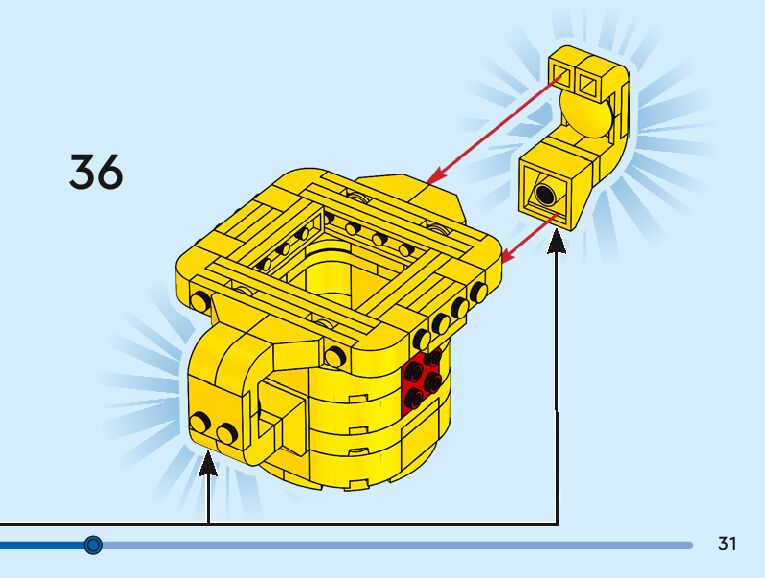 36

31