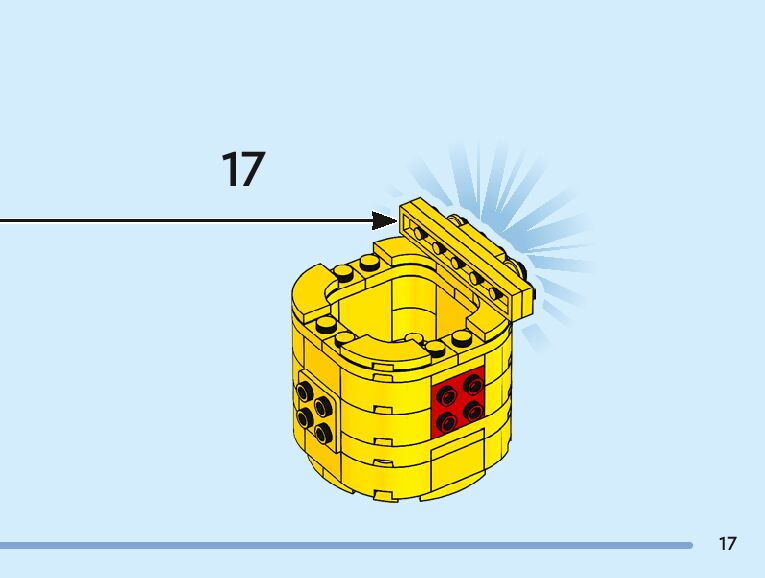 17

17