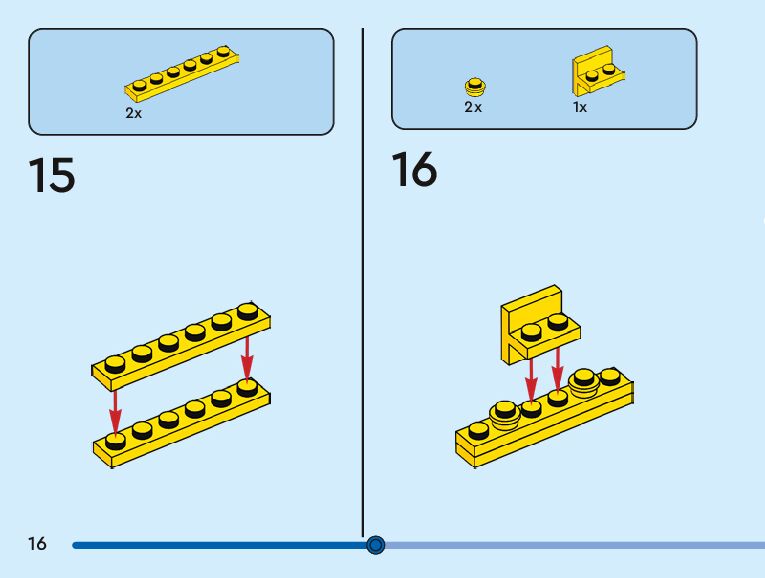 2x

15

2x

1x

16

16