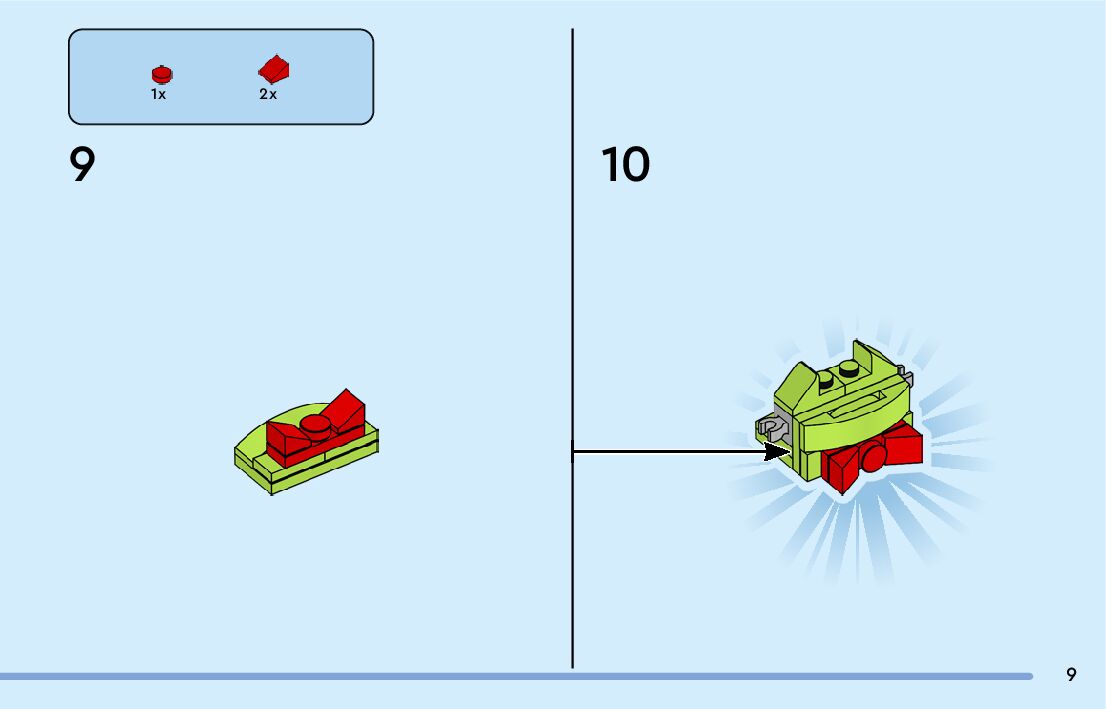 1x
2x

9

10

9