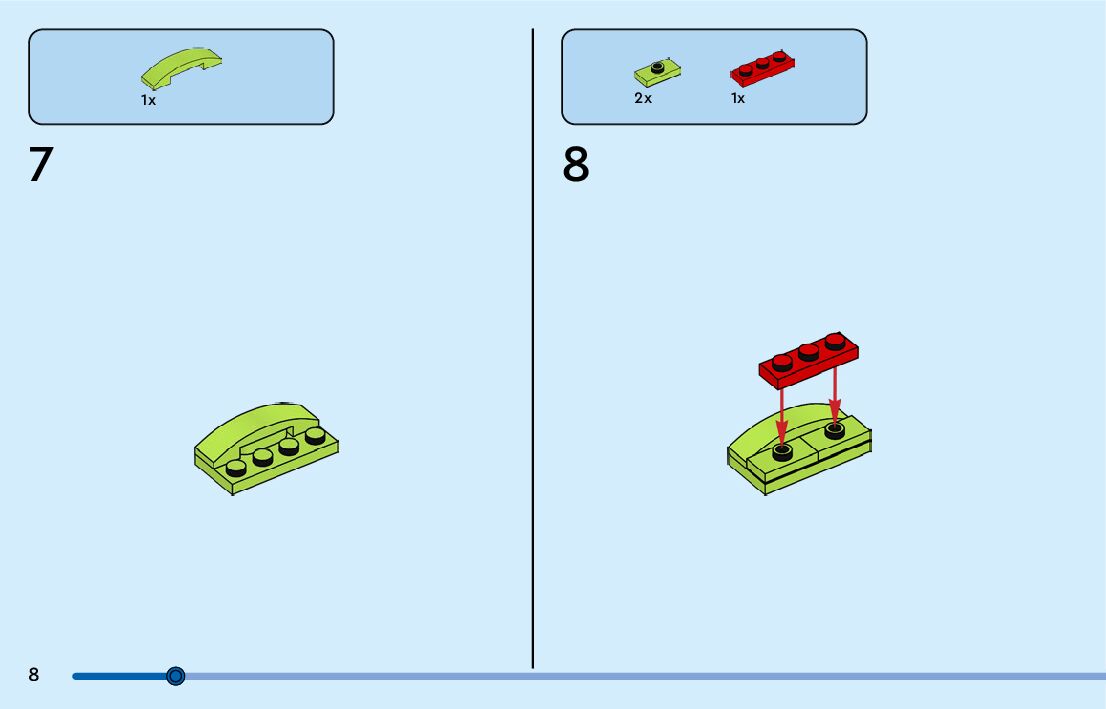 1x

7

2x

1x

8

8