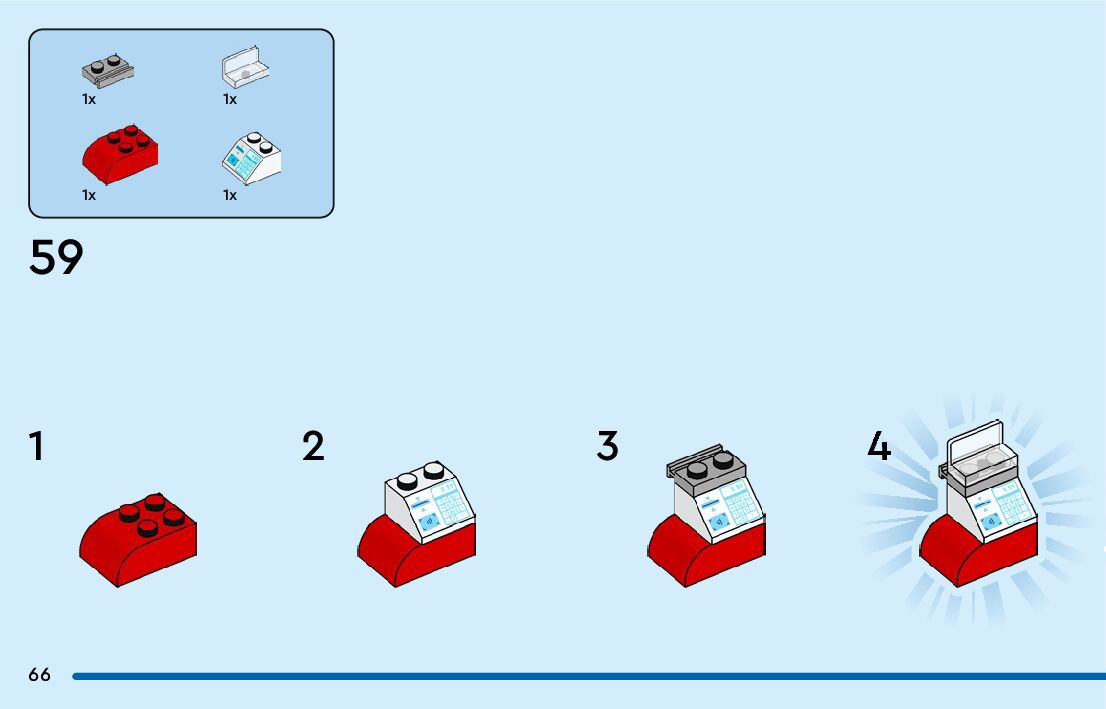 1x
1x
1x
1x

59

1
2
3
4

66