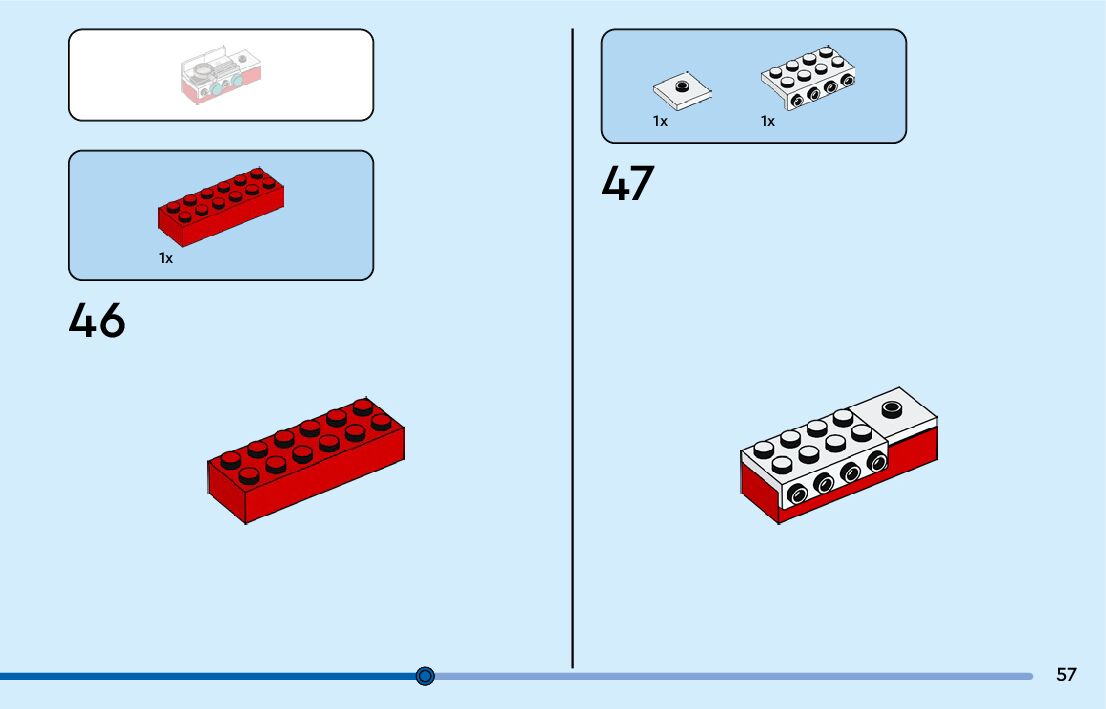 1x

46

1x

1x

47

57