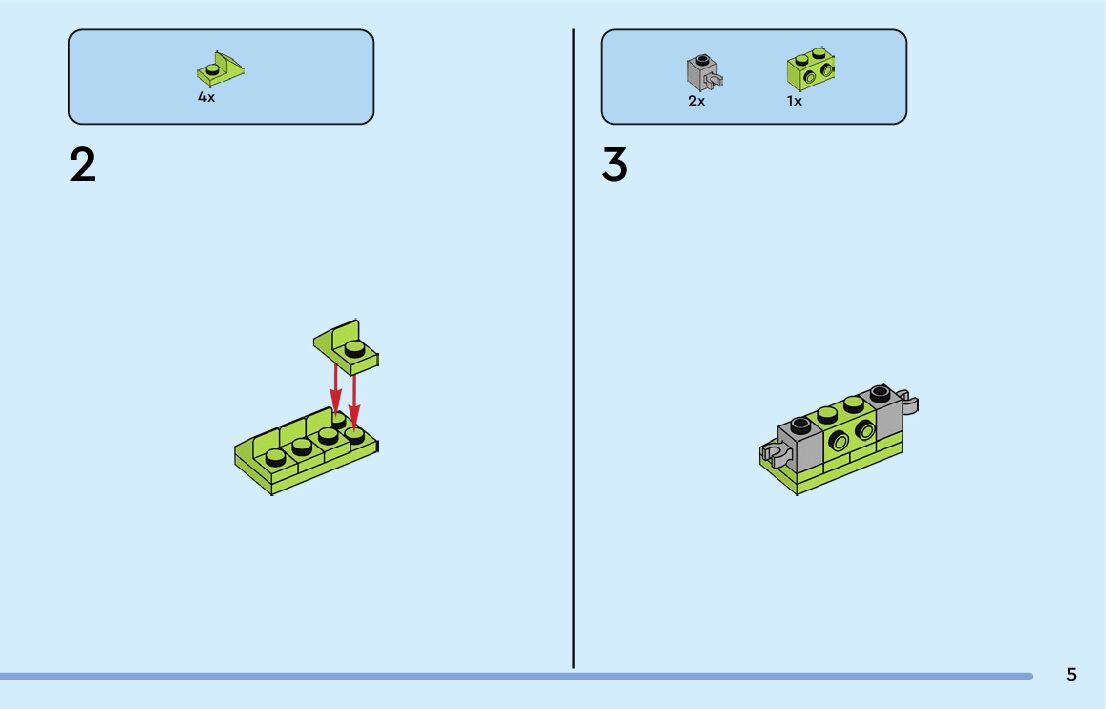 4x

2

2x 1x

3

5