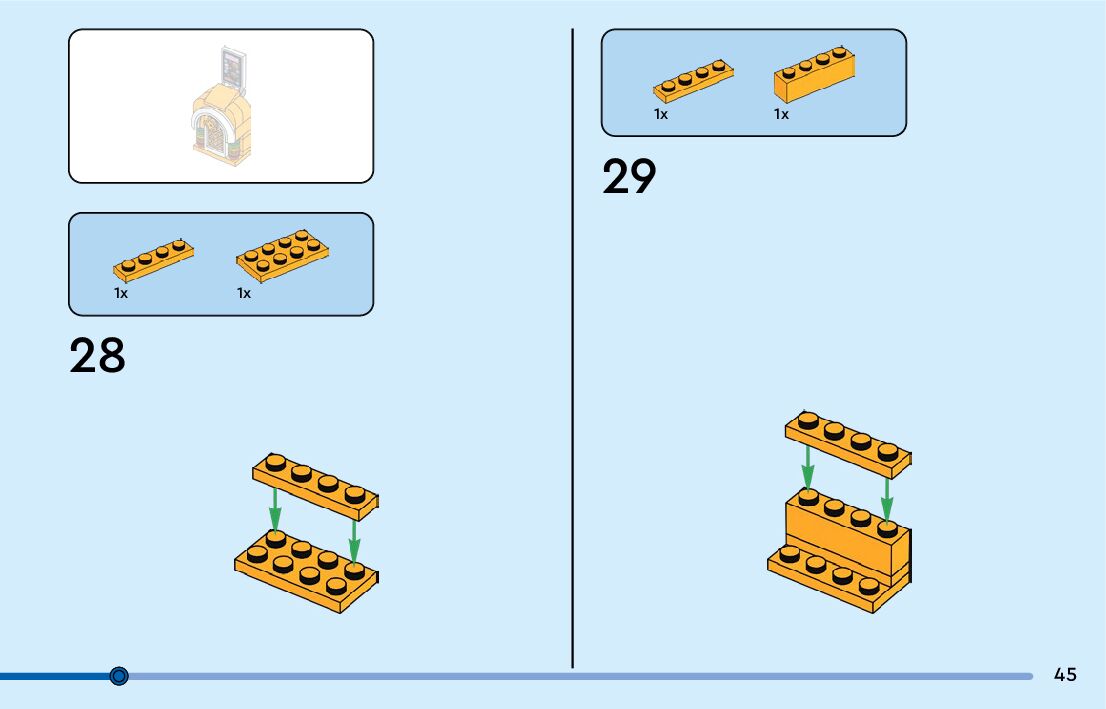 1x 1x

28

1x 1x

29

45