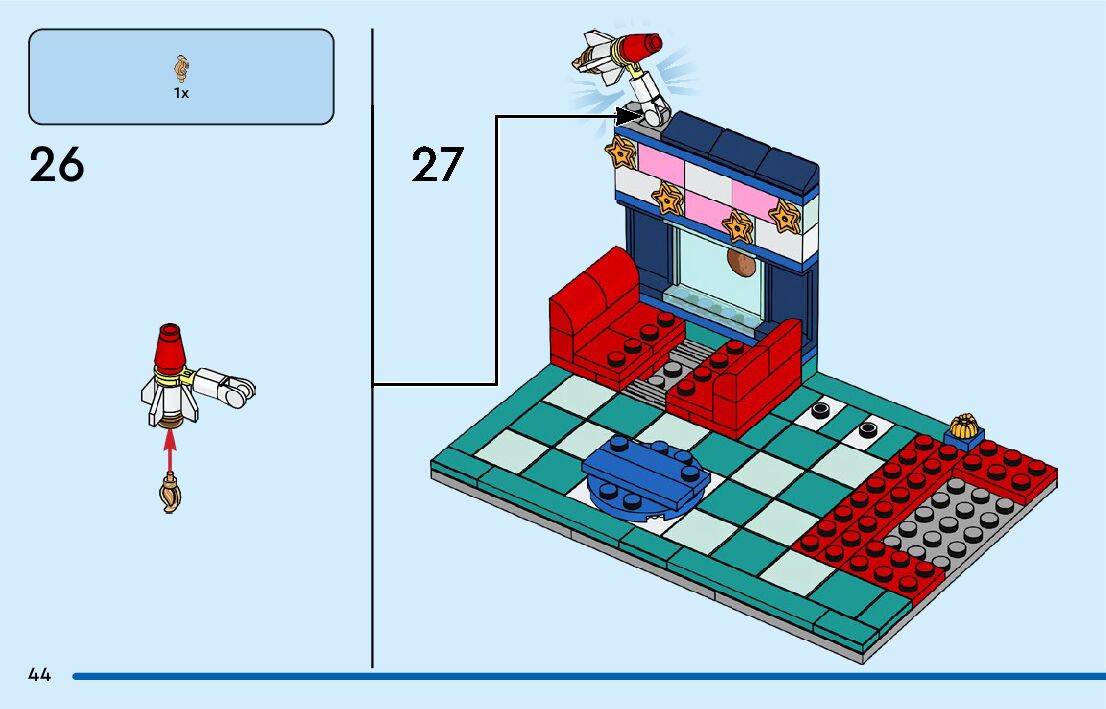 1x

26

27

44