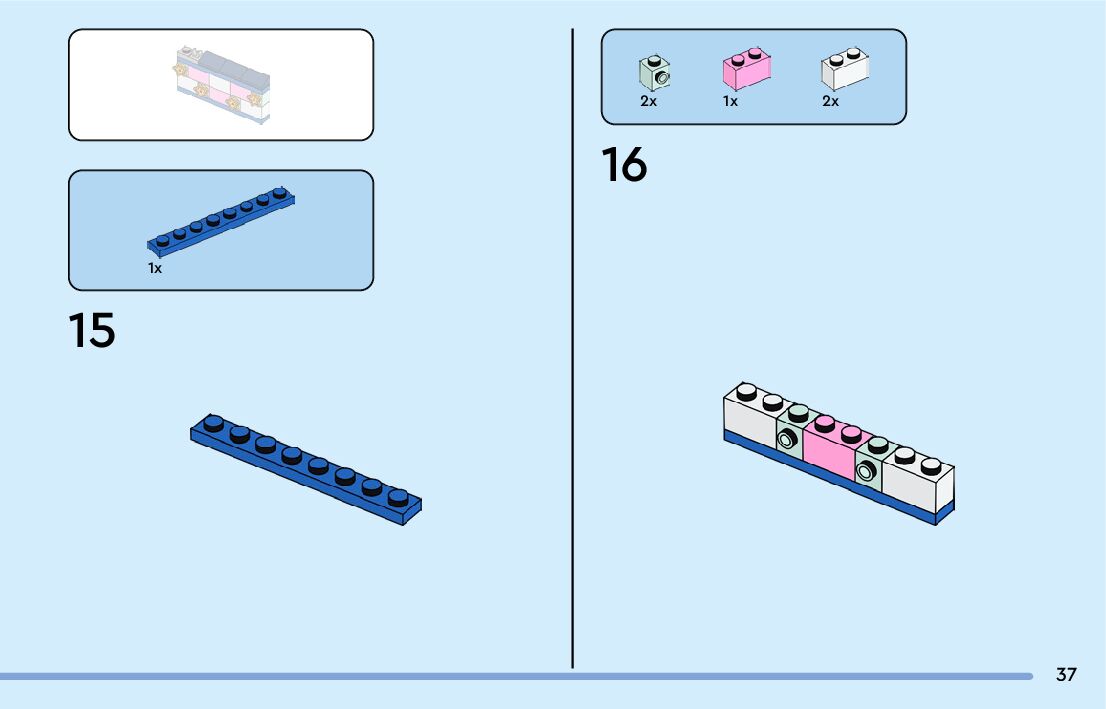 1x

15

2x 1x 2x

16

37