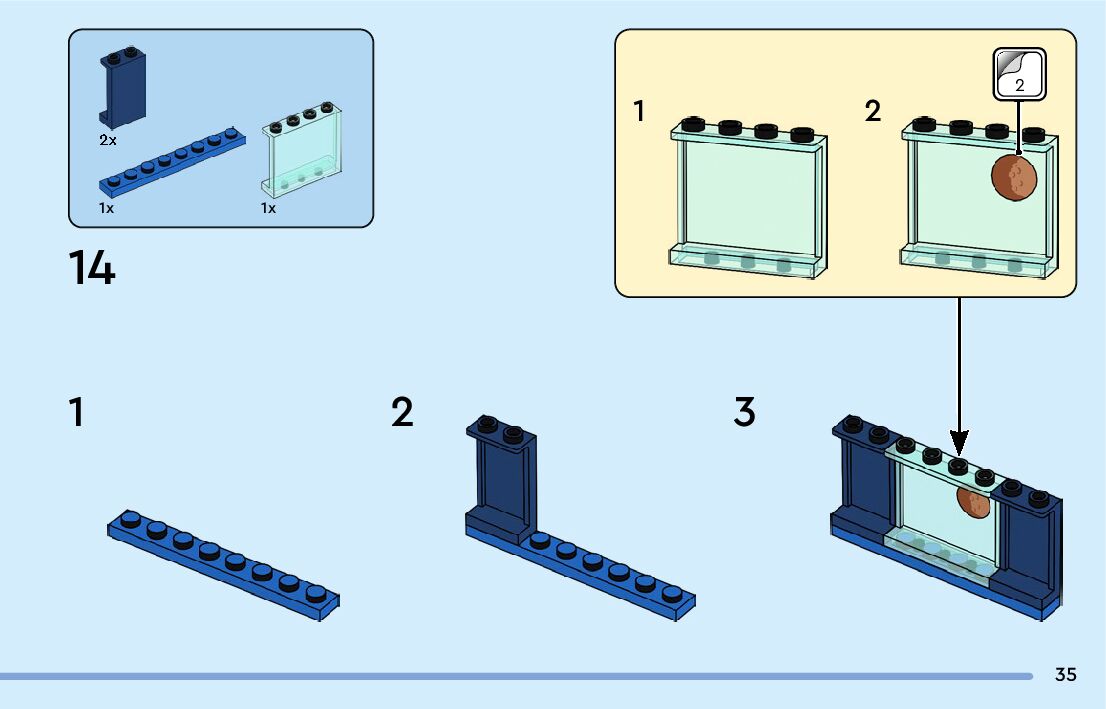 2x

1x

1x

14

1

2

2

1

2

3

35