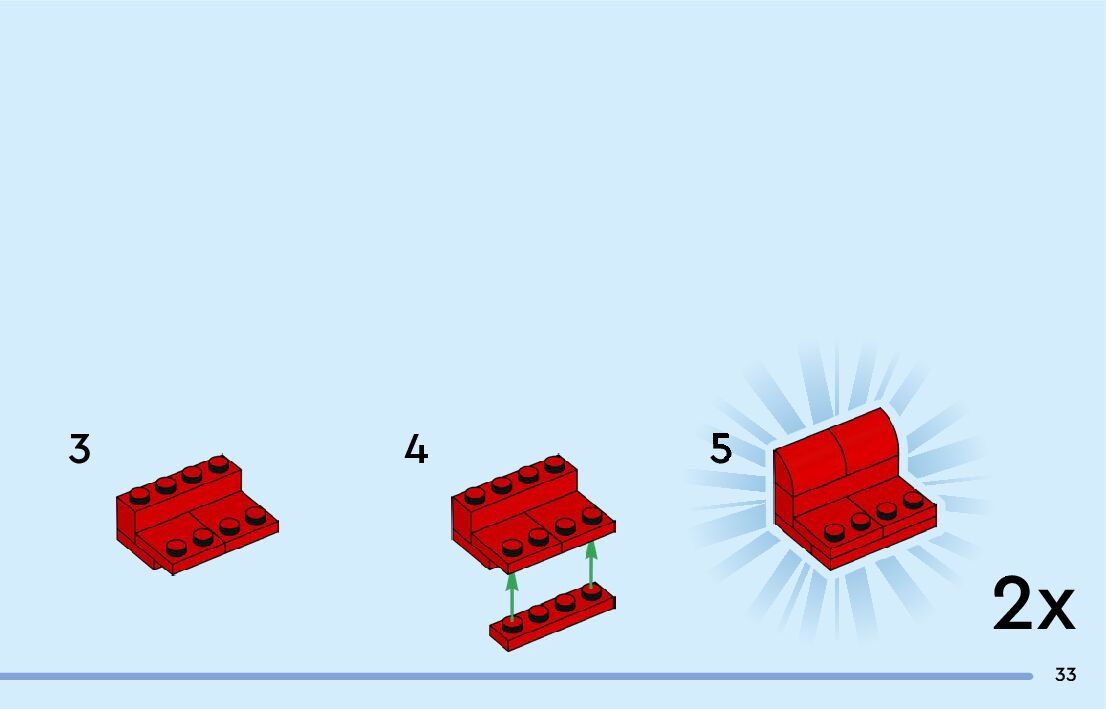 3

4

5

2x

33