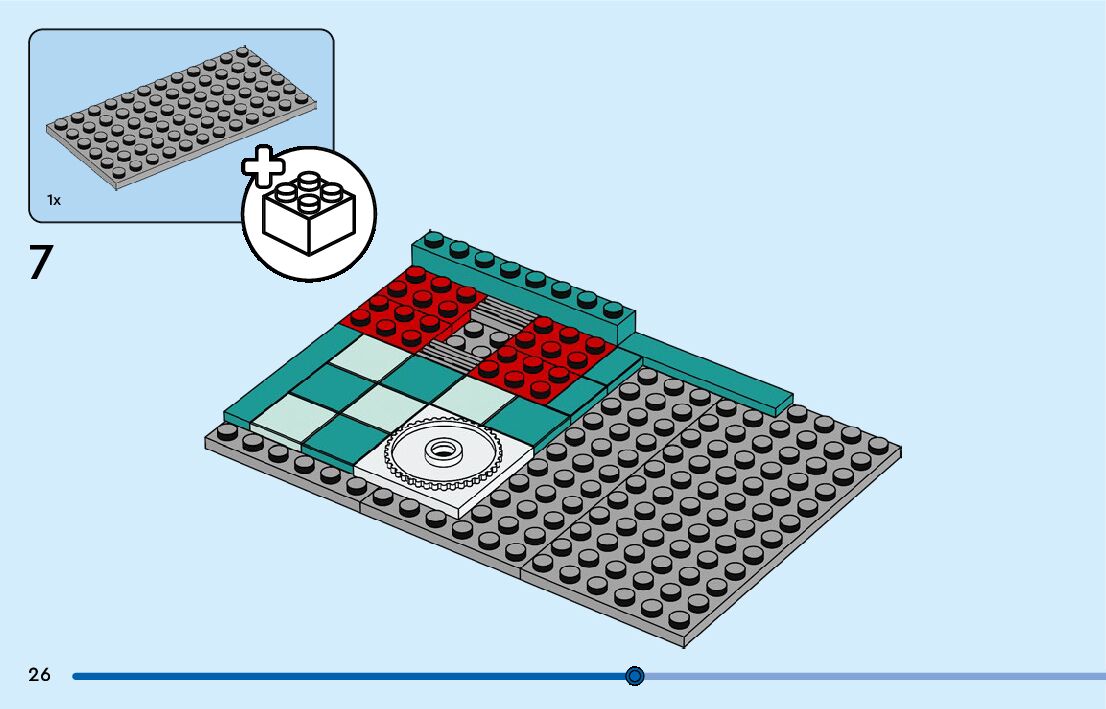 1x

7

26