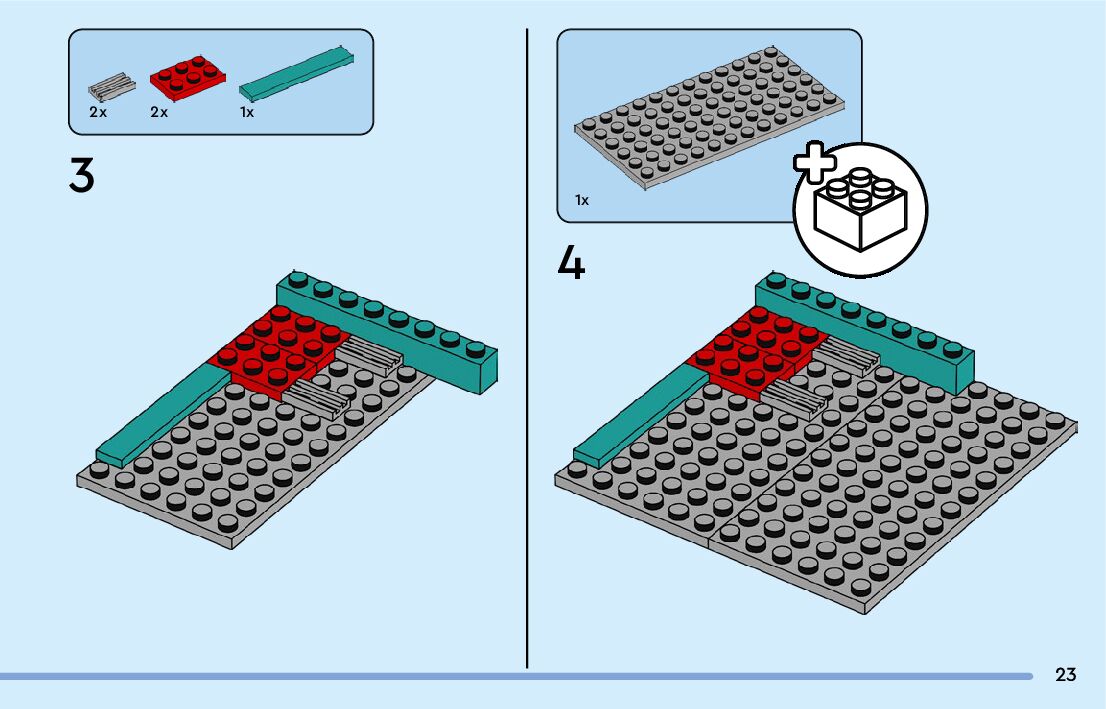 2x 2x 1x

3

1x

4

23