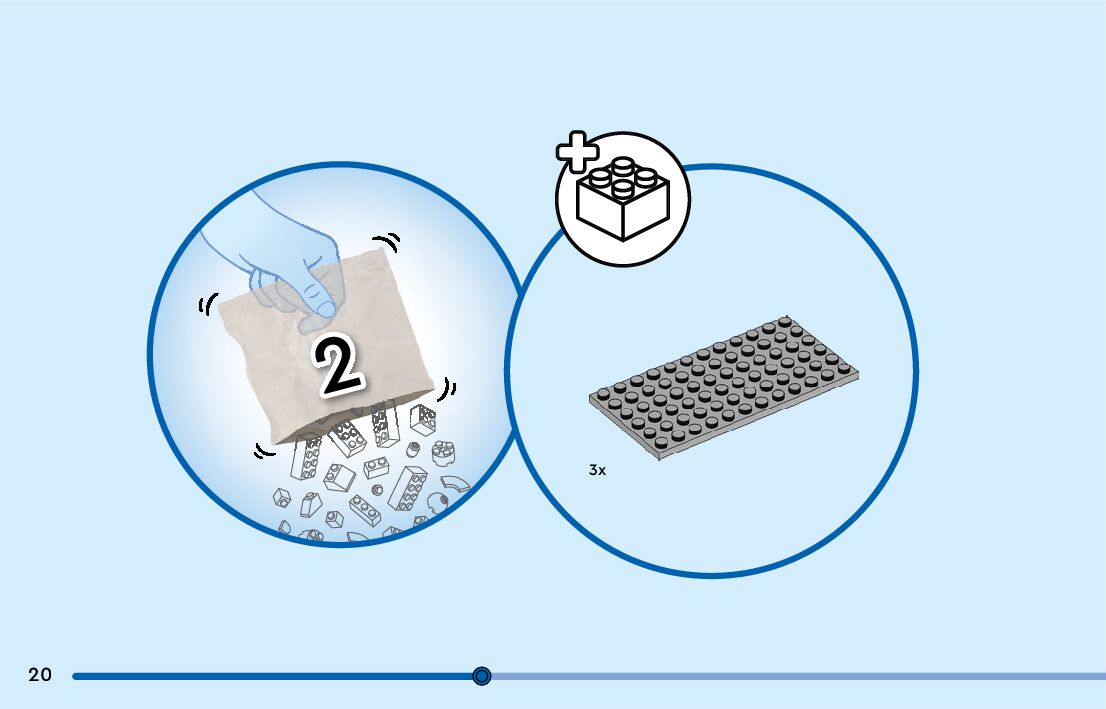 2

3x

20