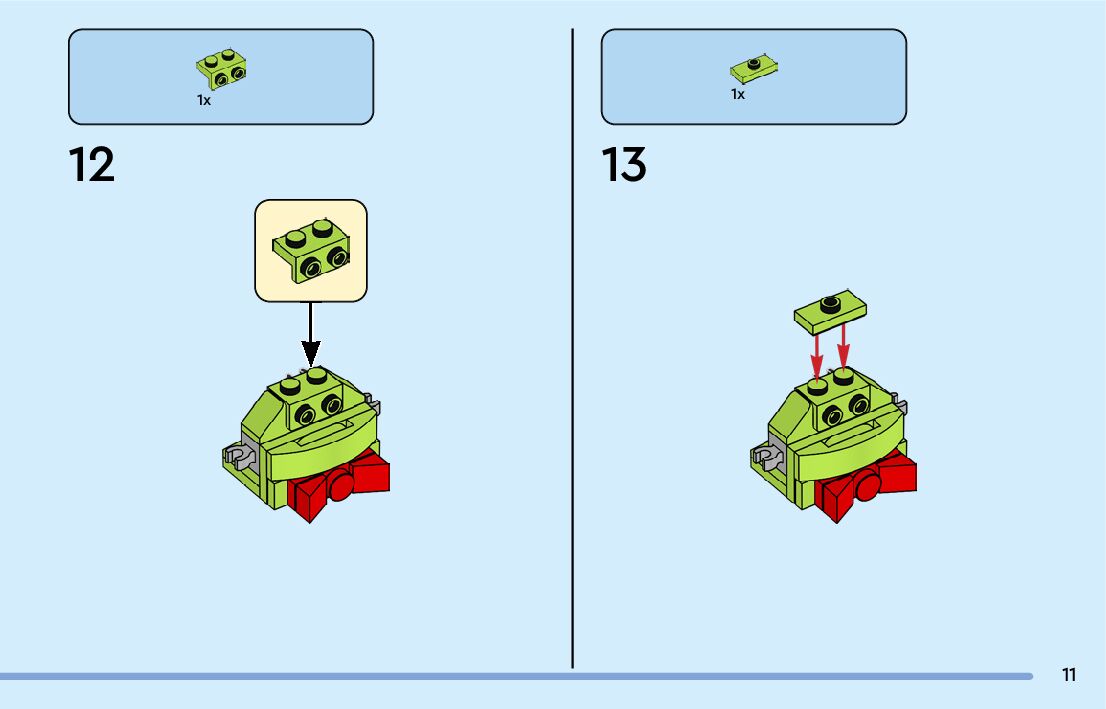 1x

12

1x

13

11