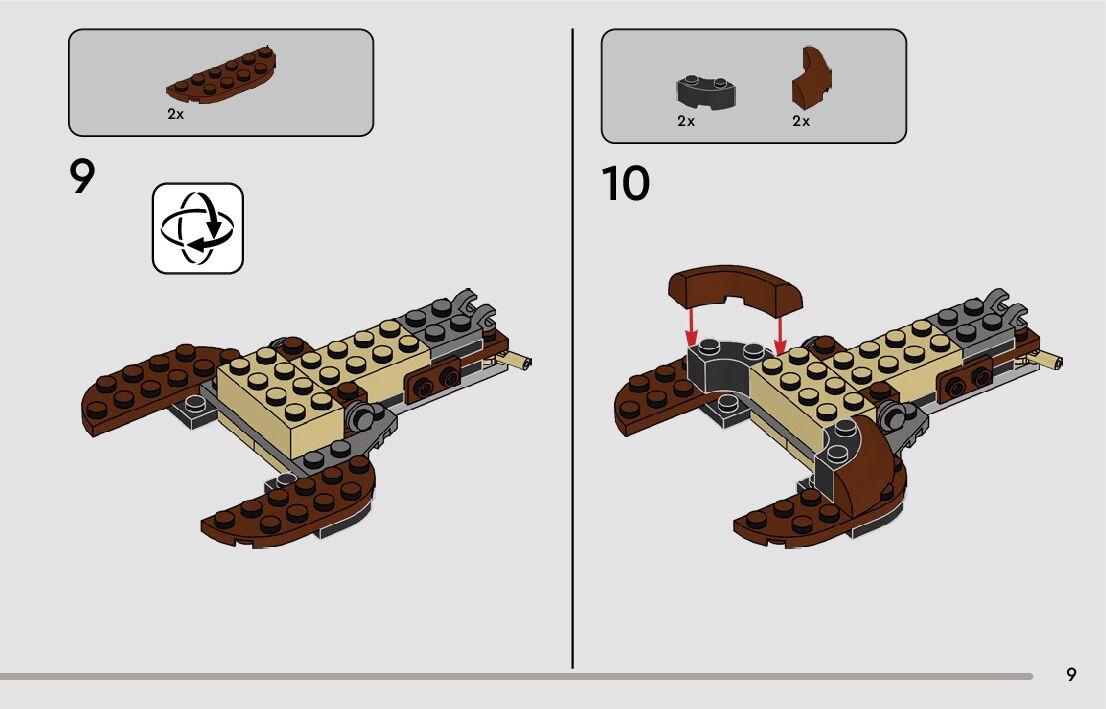 2x

9

2x 2x

10

9