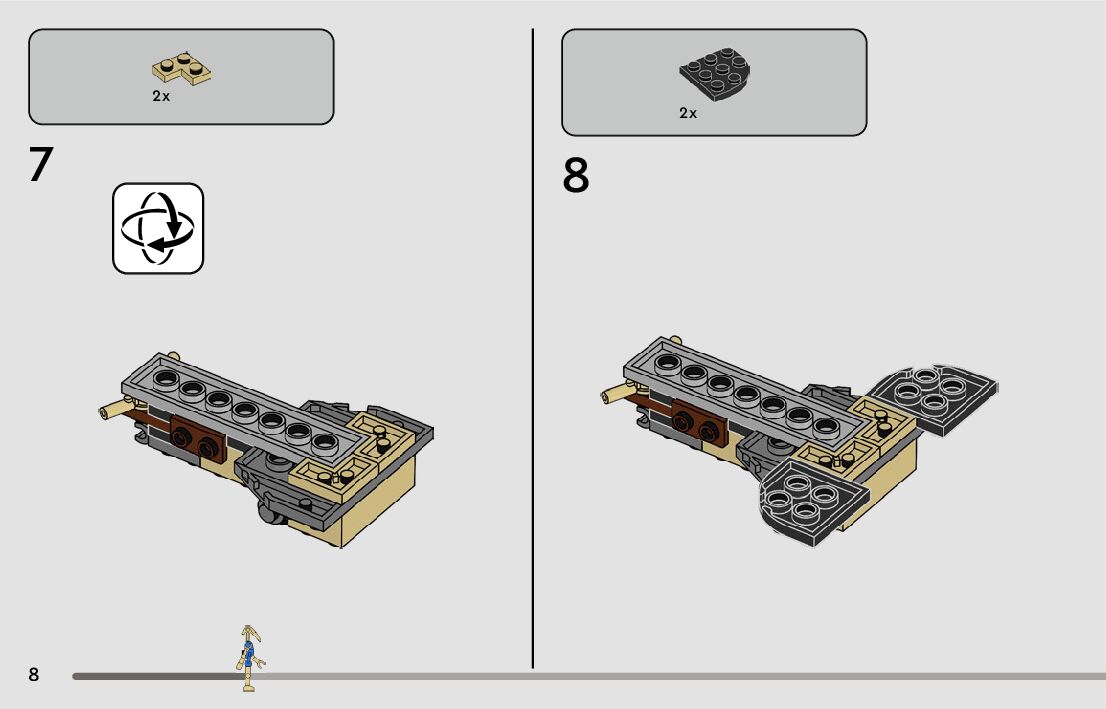 2x

7

2x

8

8