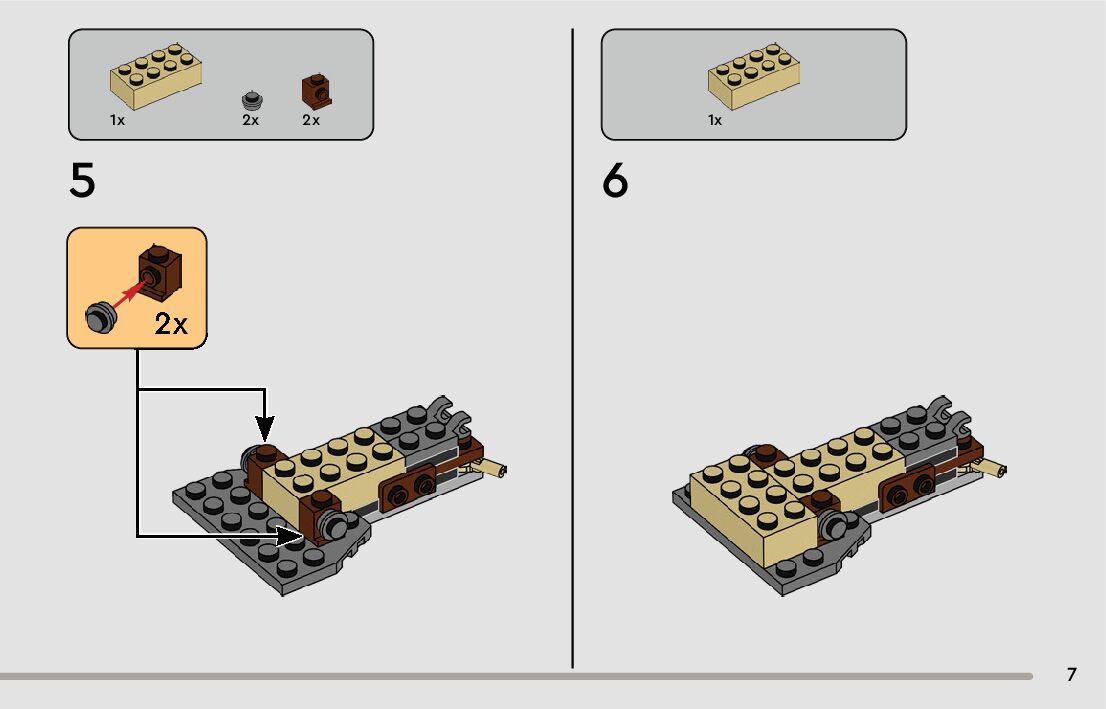 1x 2x 2x

5

2x

1x

6

7