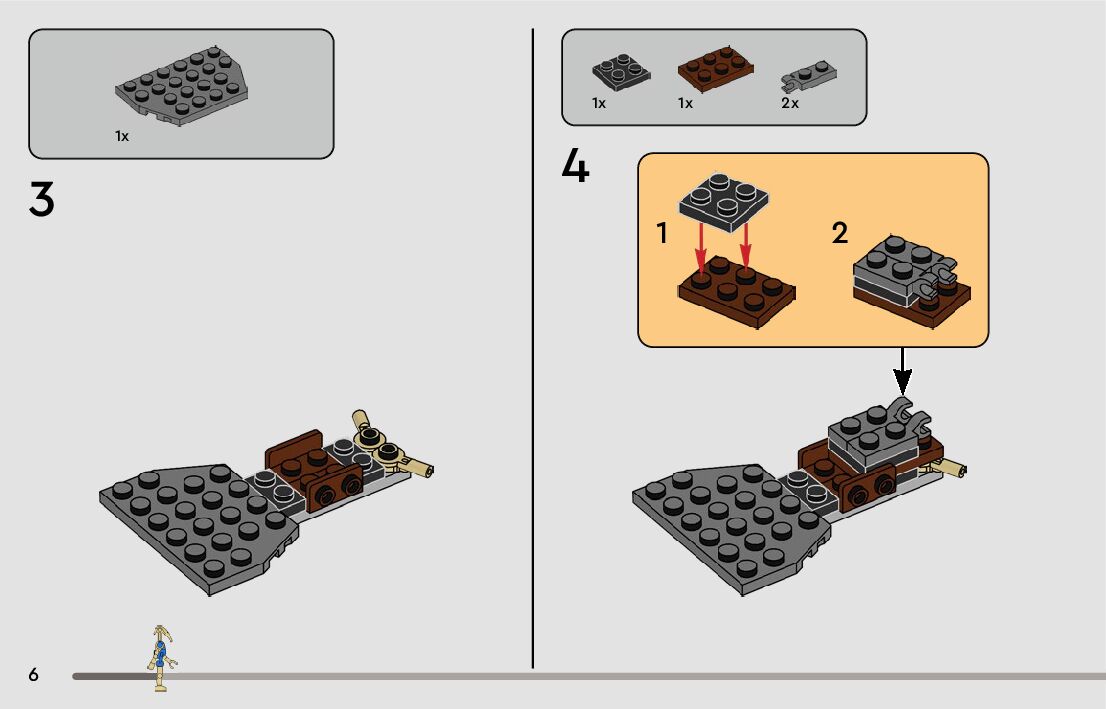 1x

3

1x 1x 2x

4

1

2

6