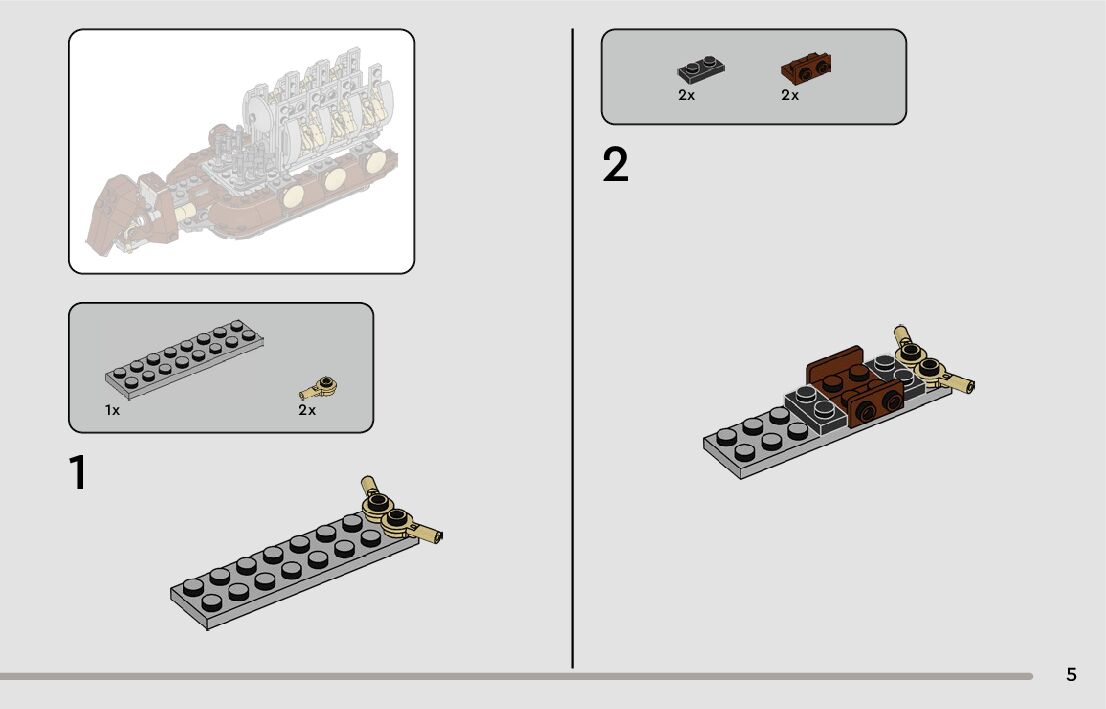 1x

2x

1

2x

2x

2

5