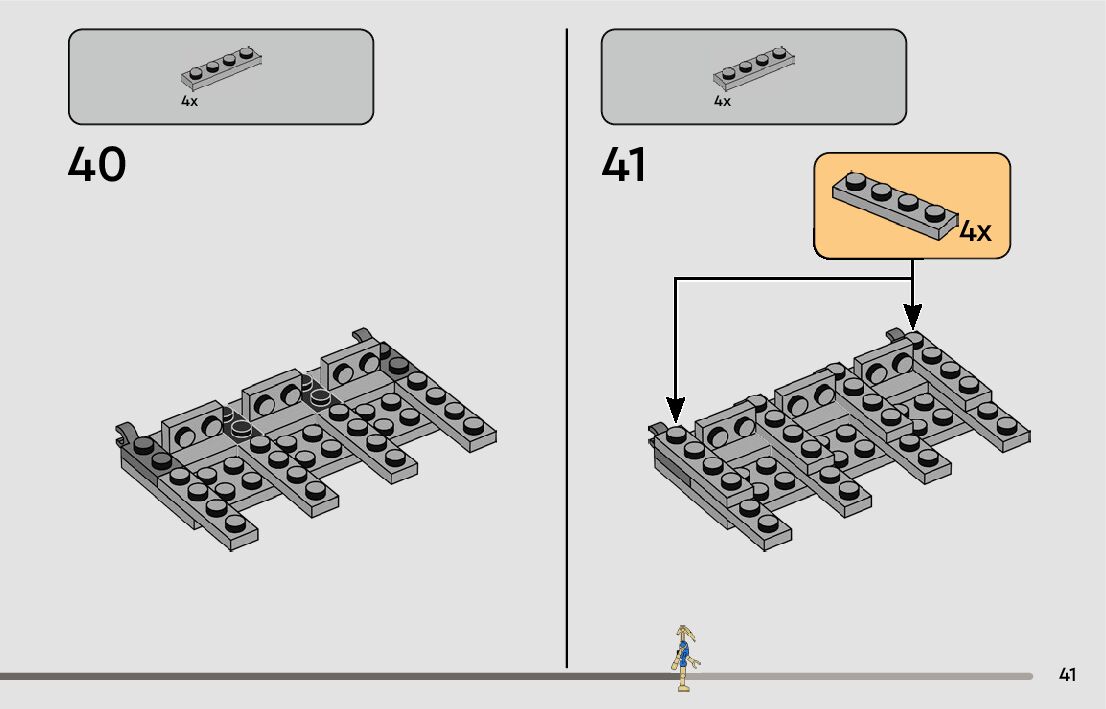 4x

40

4x

41

4x

41