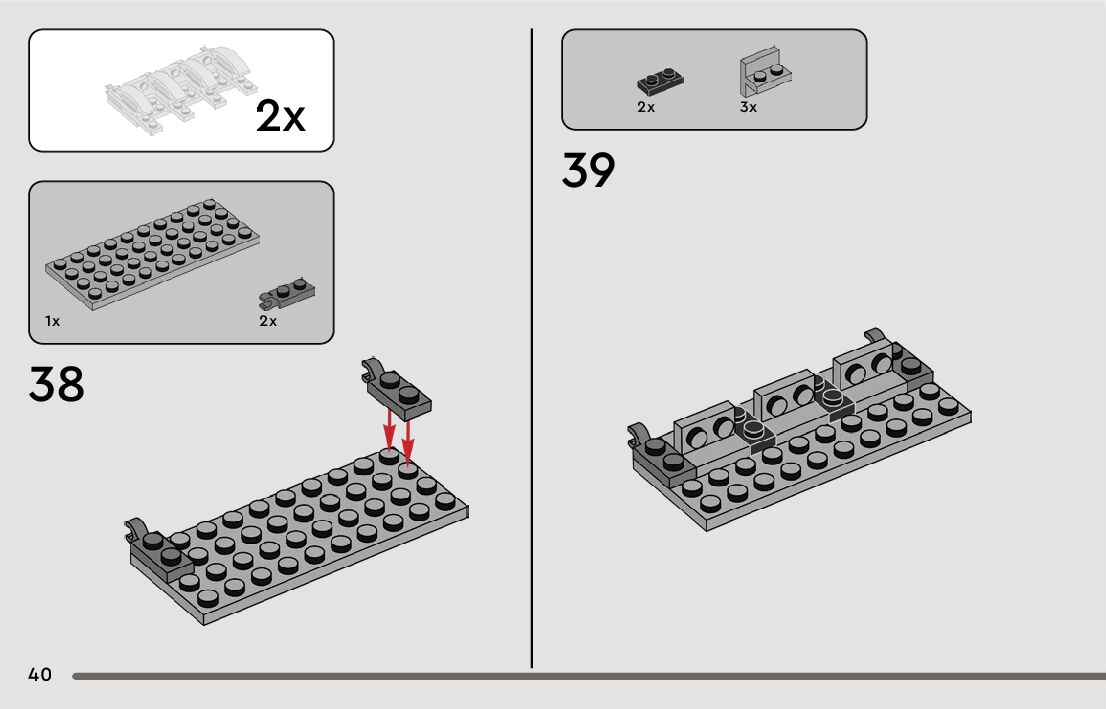 2x

1x

2x

38

2x

3x

39

40