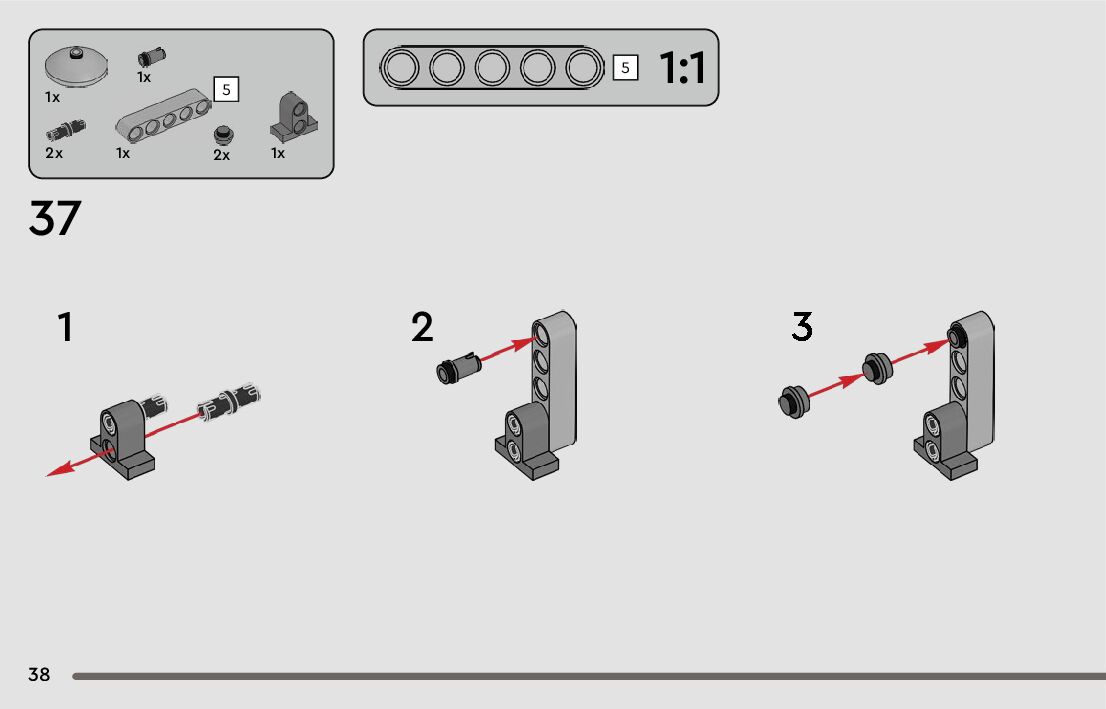 1x
1x
5
2x
1x
2x
1x

5
1:1

37

1

2

3

38