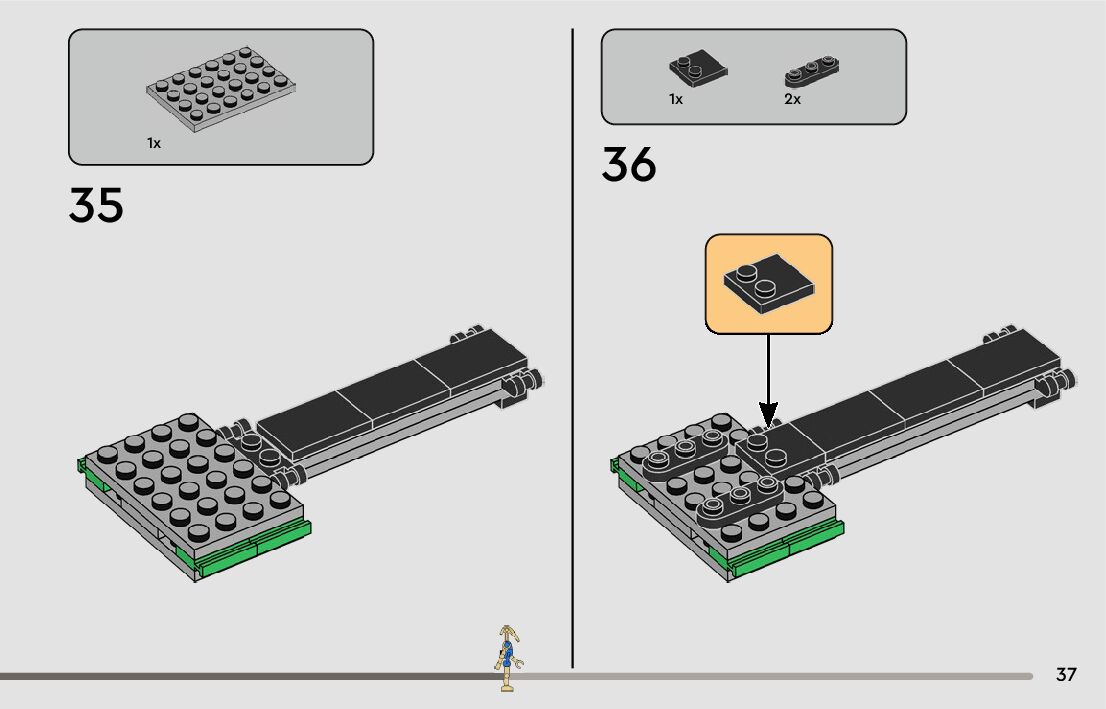 1x

35

1x

2x

36

37