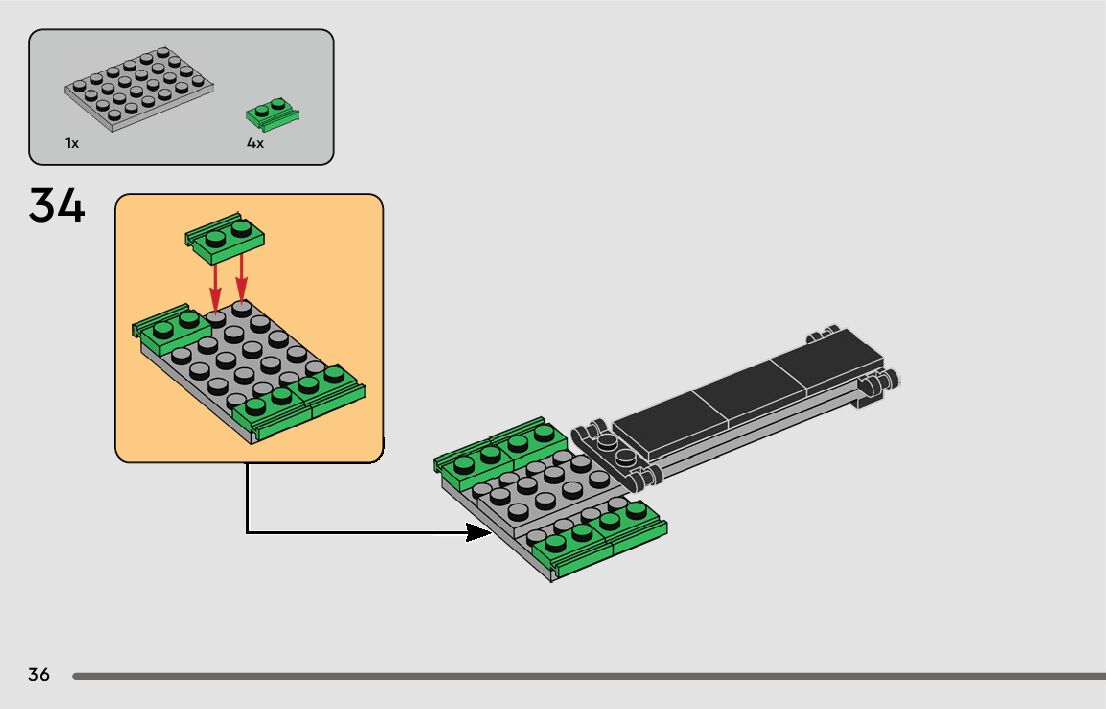 1x

4x

34

36