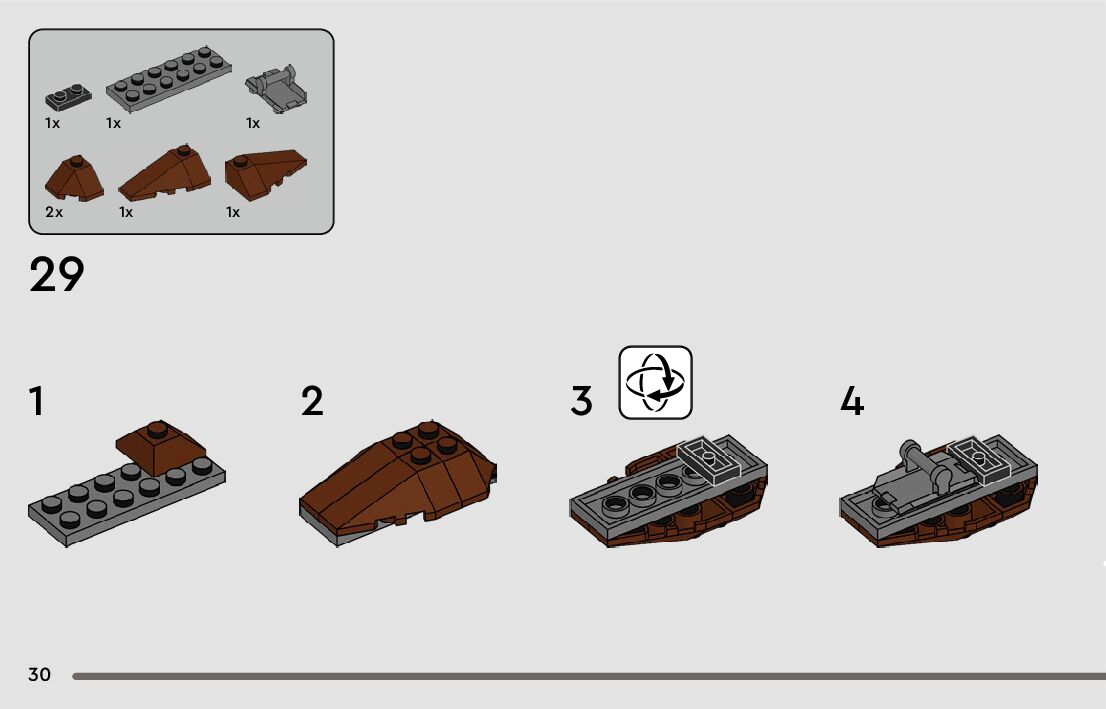 1x
1x
1x
2x
1x
1x

29

1

2

3

4

30