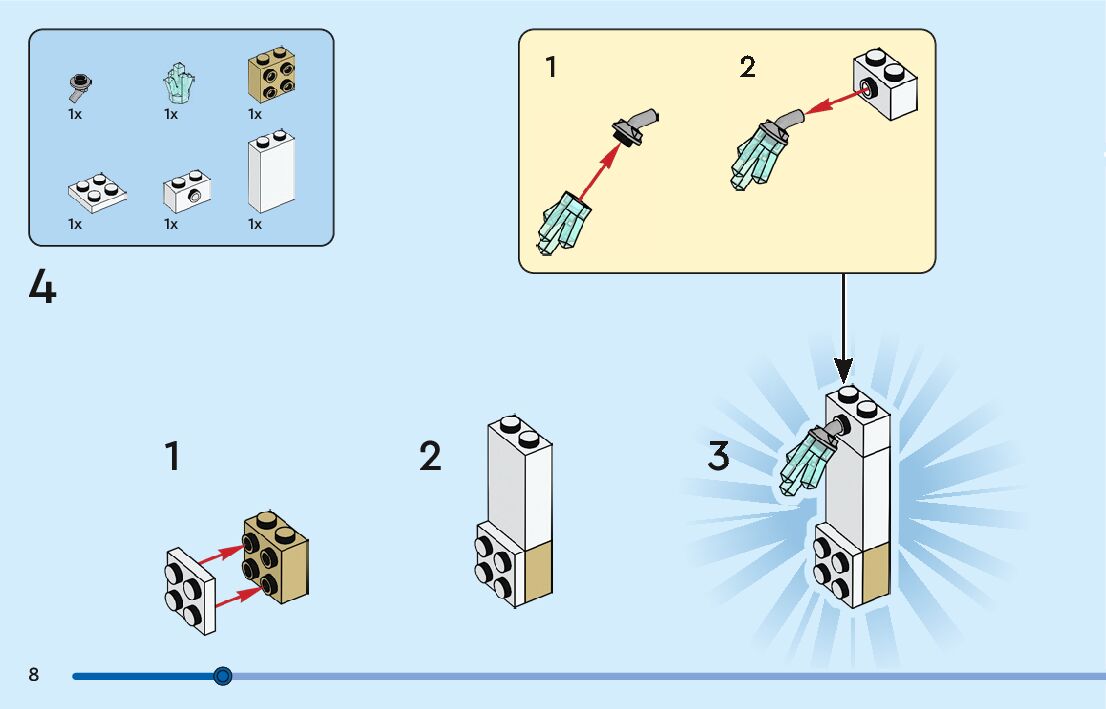 1x
1x
1x
1x
1x
1x

4

1
2

1
2
3

8