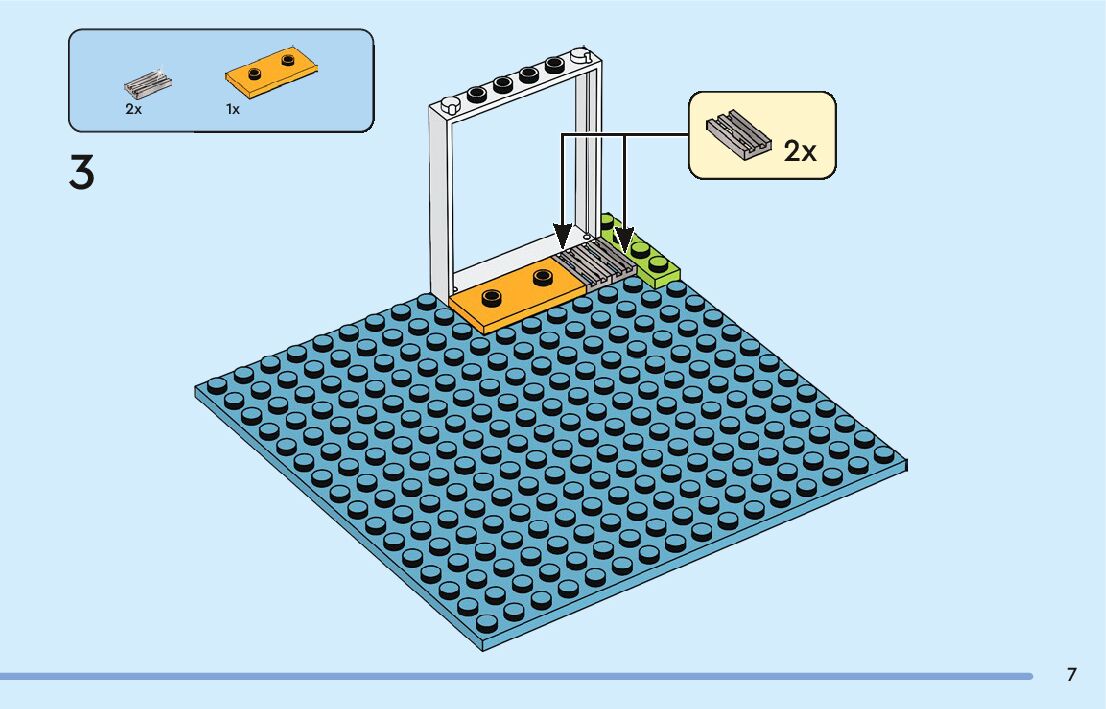 2x
1x

3

2x

7