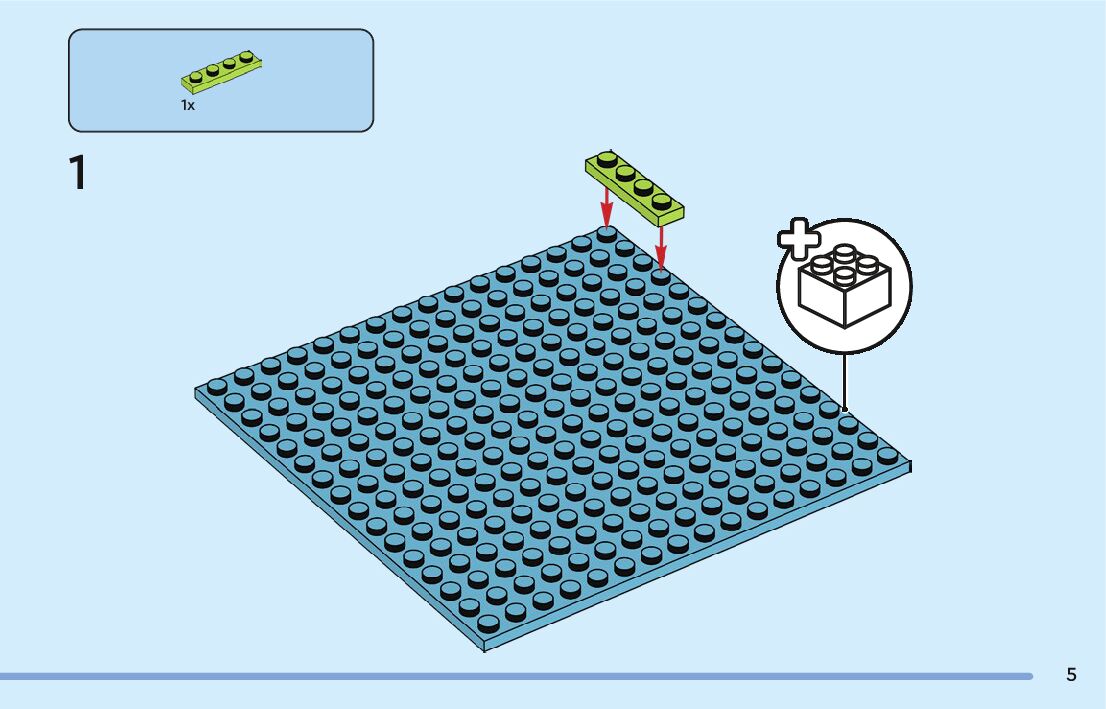 1x

1

5