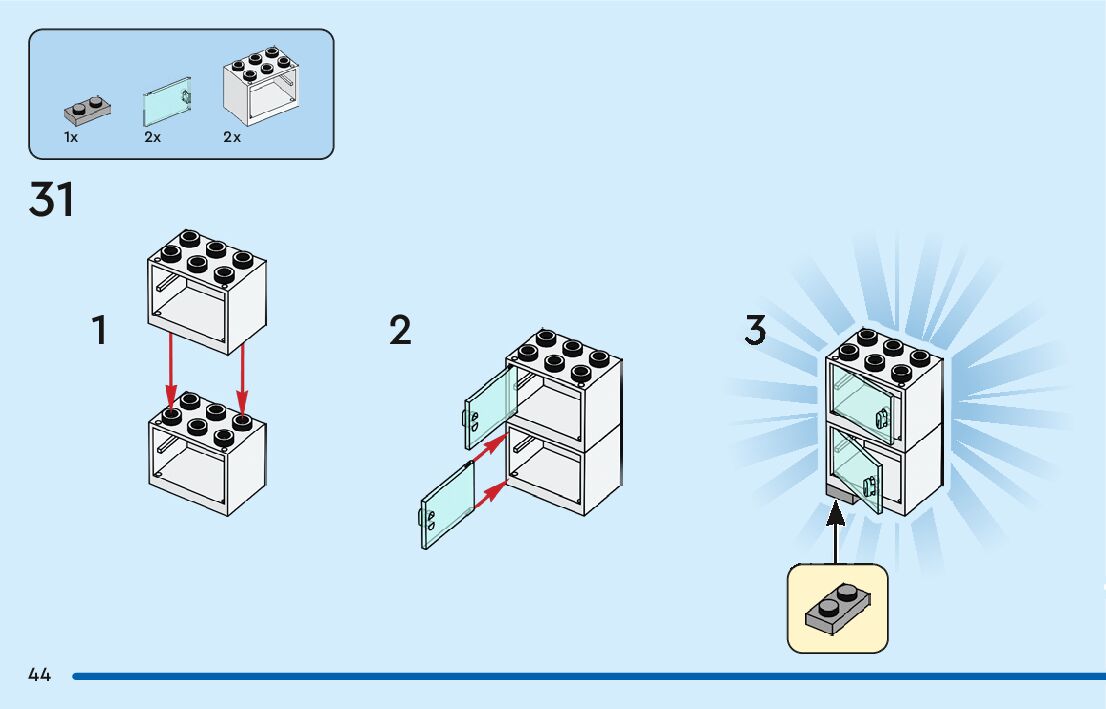 1x
2x
2x

31

1

2

3

44