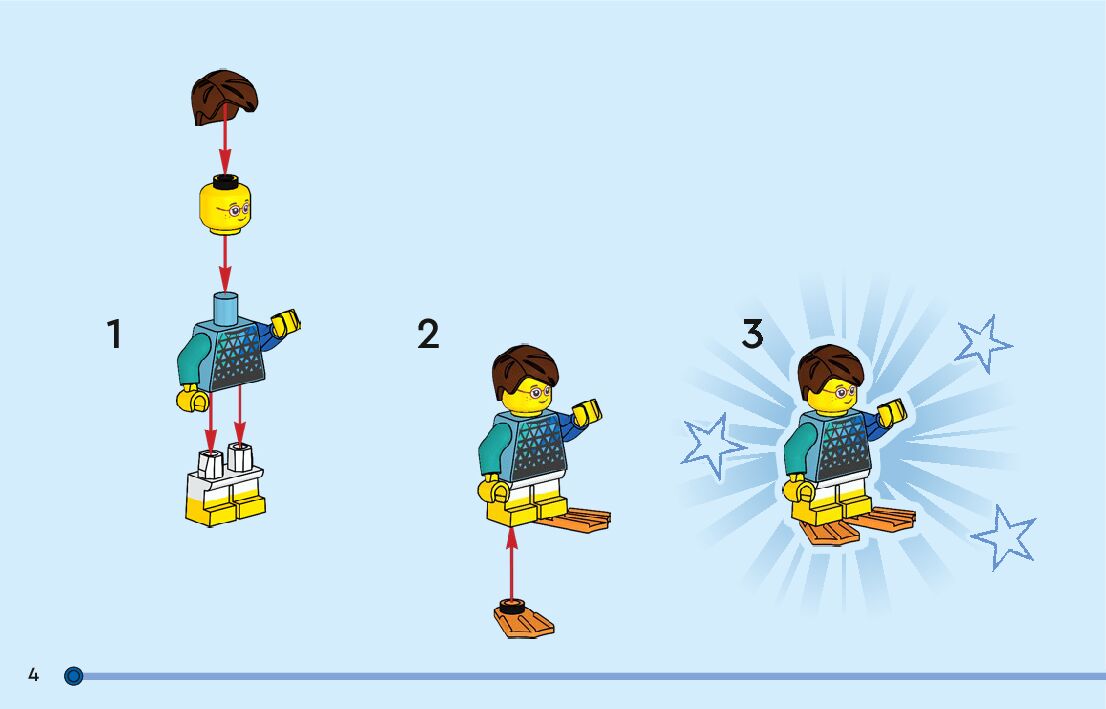 1

2

3

4