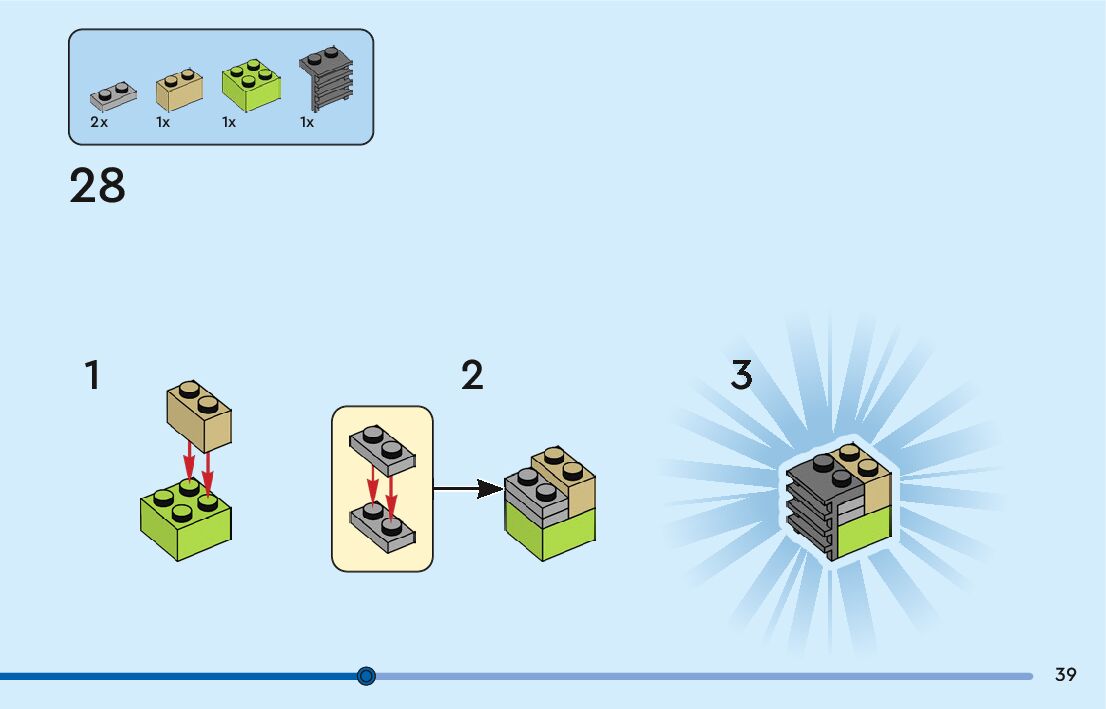 2x 1x 1x 1x

28

1

2

3

39