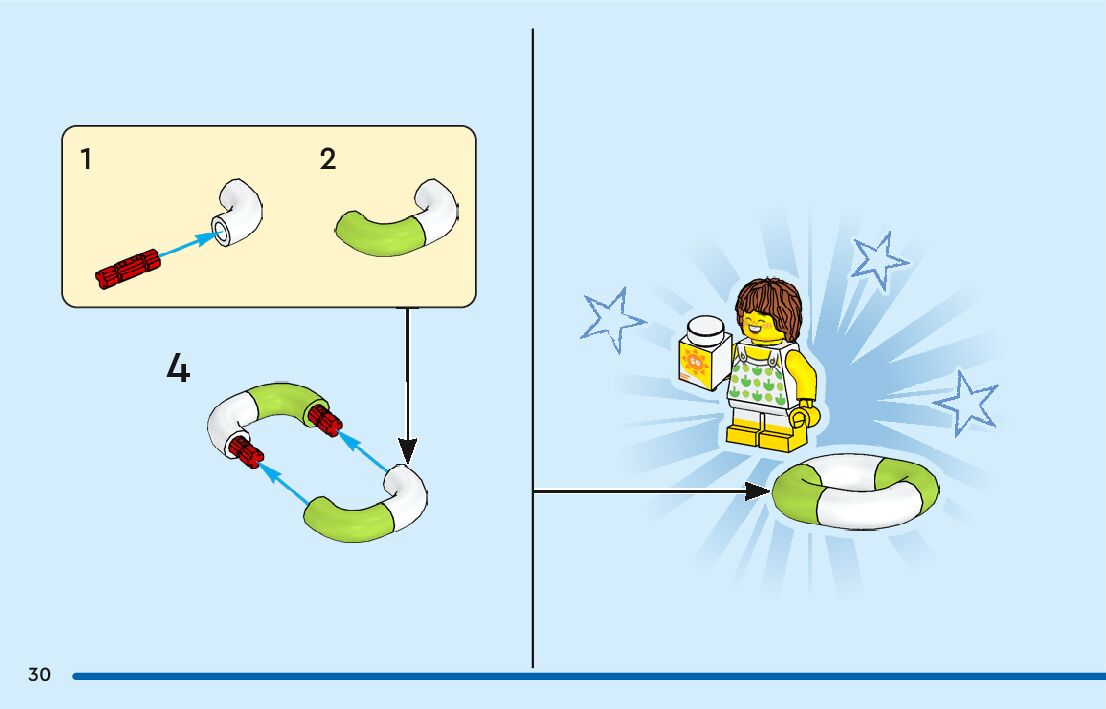 1

2

4

50

30