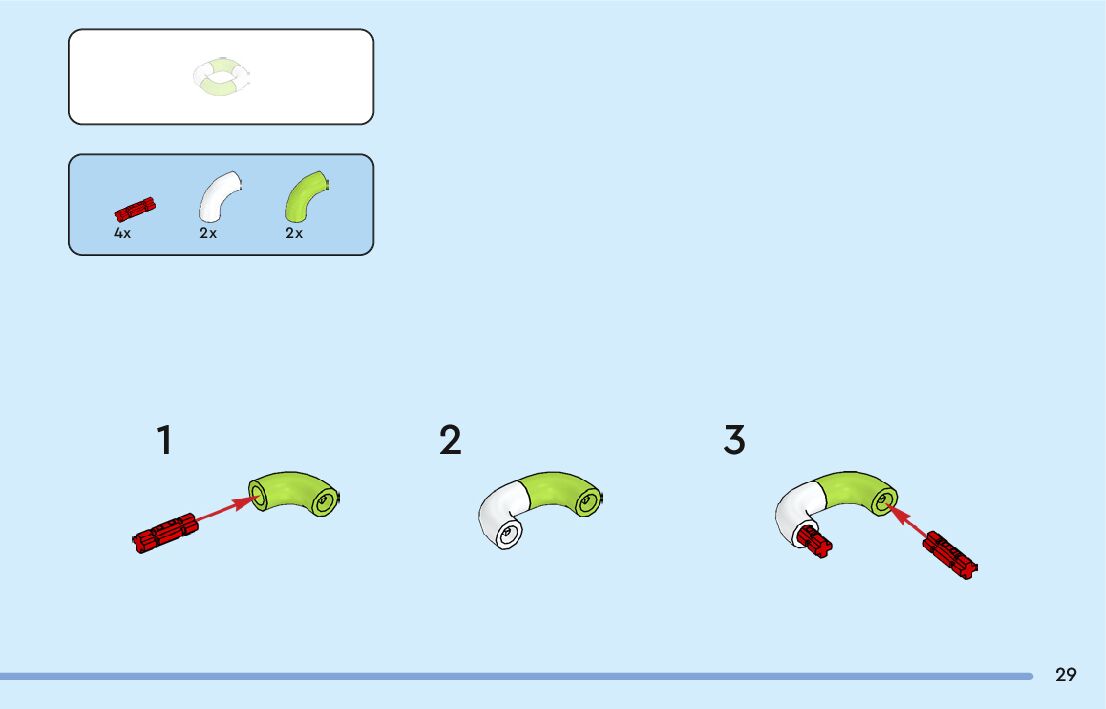 4x
2x
2x

1
2
3

29