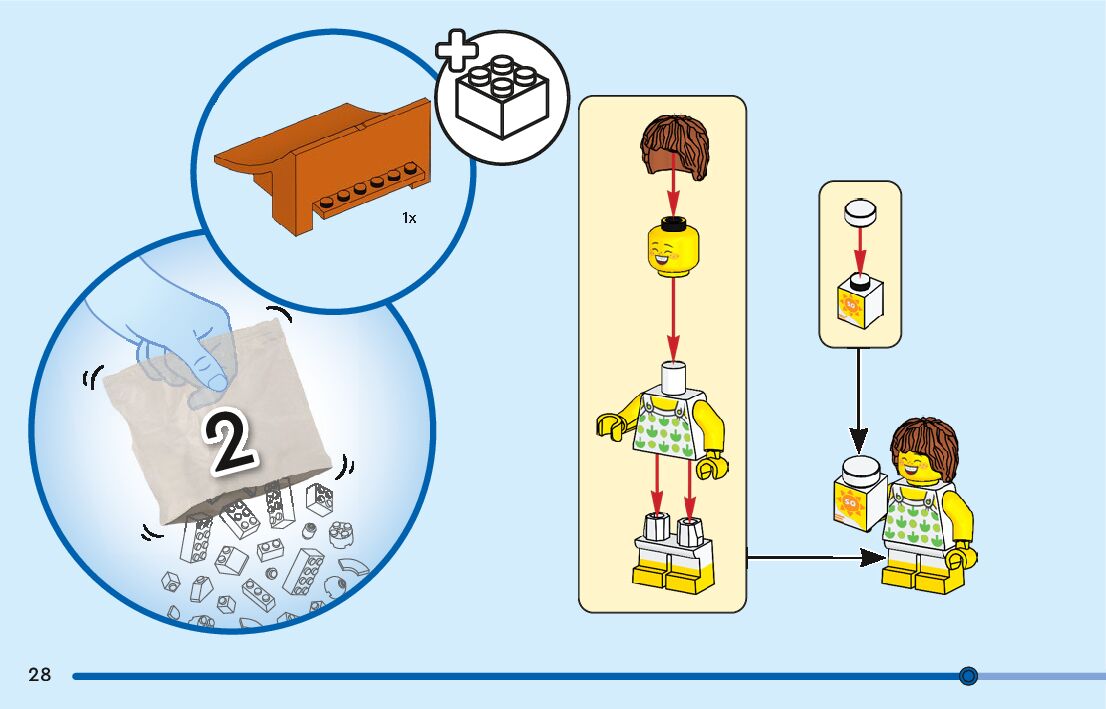 1x

2

28