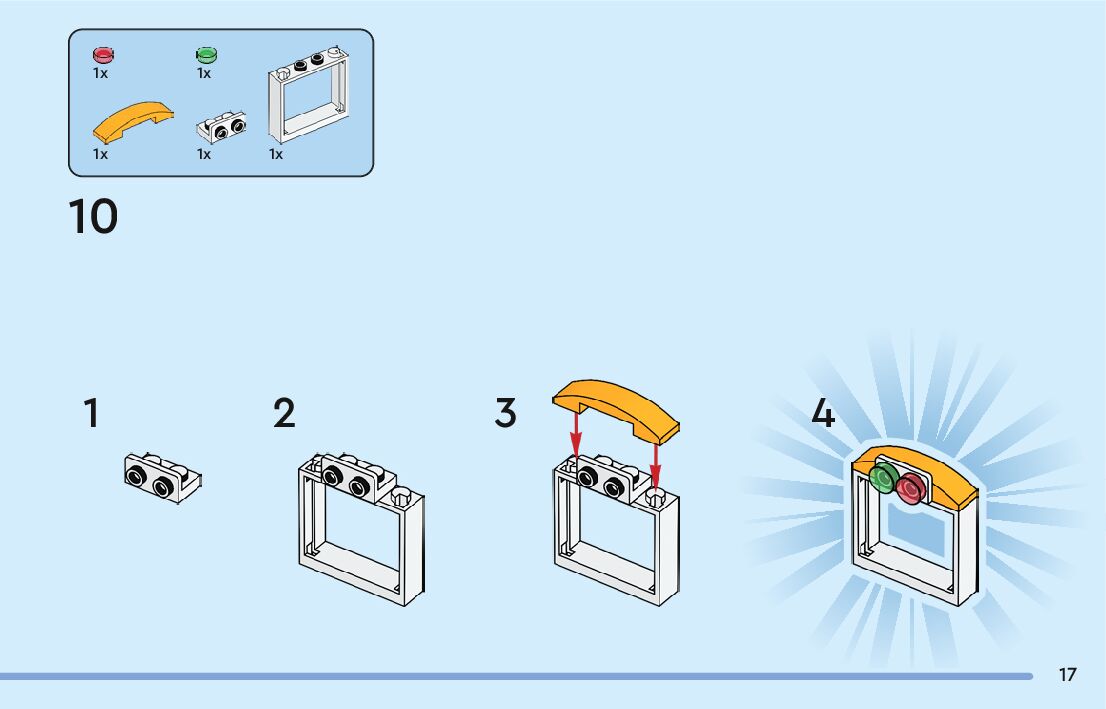 1x
1x
1x
1x
1x

10

1

2

3

4

17