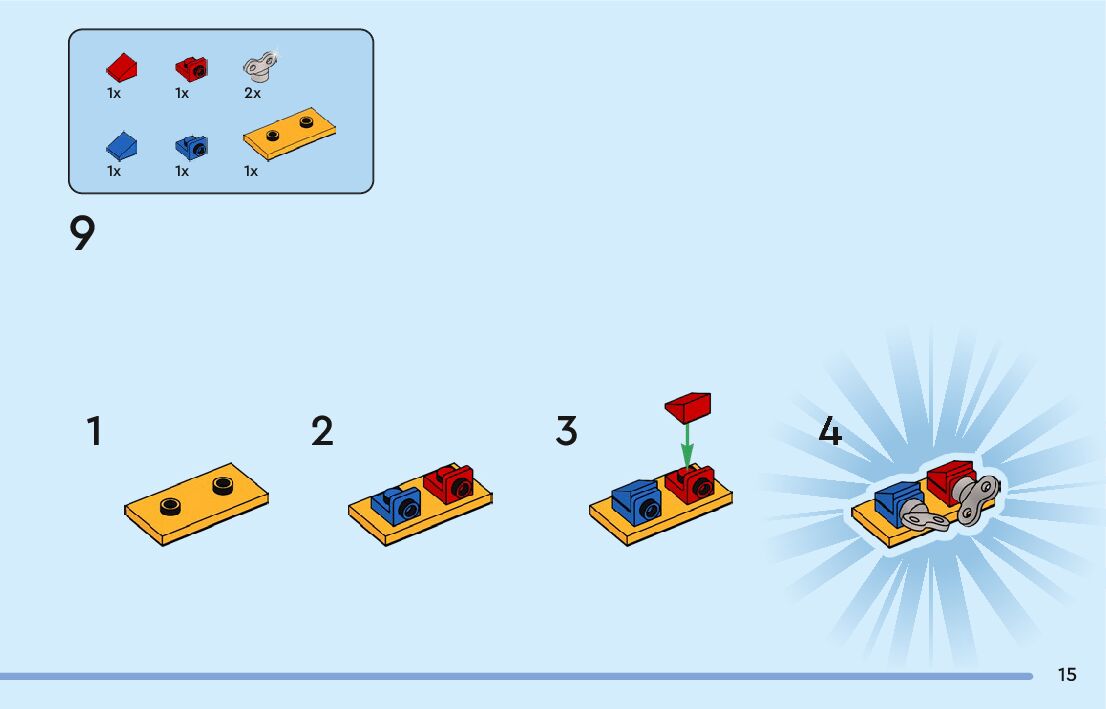 1x 1x 2x

1x 1x 1x

9

1

2

3

4

15